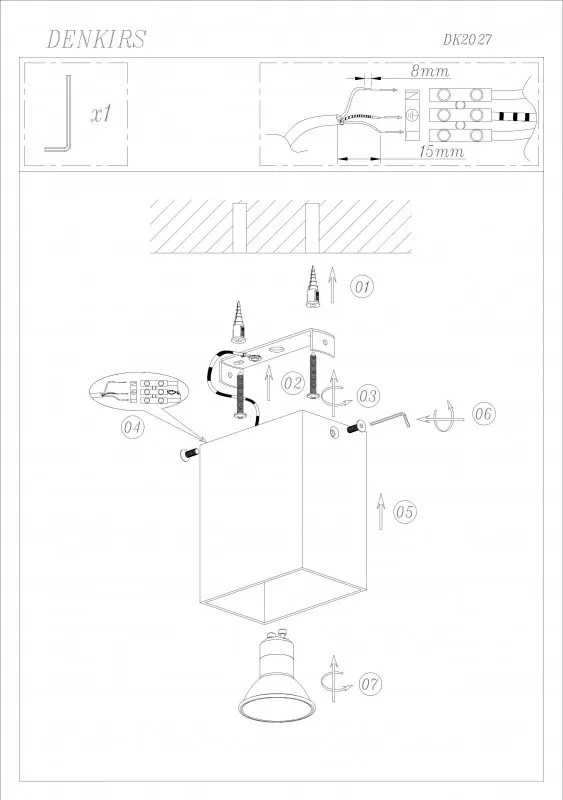 DENKIRS

DK2027

x1

8mm

15mm

01

02

03

04

05

06

07